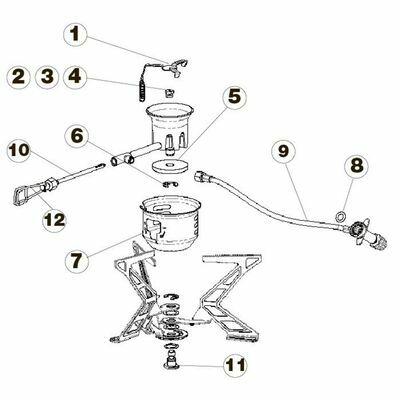 1
2
3
4
5
6
10
9
8
12
7
11