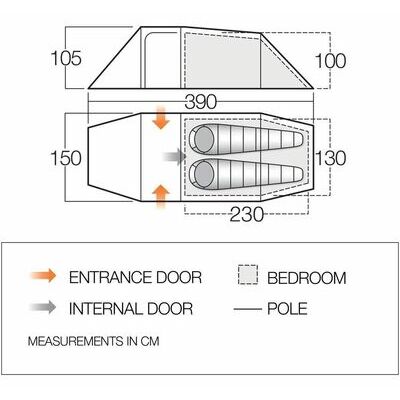 105

100

390

150

130

230

ENTRANCE DOOR

BEDROOM

INTERNAL DOOR

POLE

MEASUREMENTS IN CM