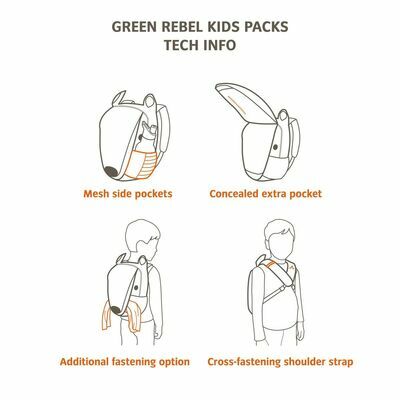 GREEN REBEL KIDS PACKS
TECH INFO

Mesh side pockets

Concealed extra pocket

Additional fastening option

Cross-fastening shoulder strap