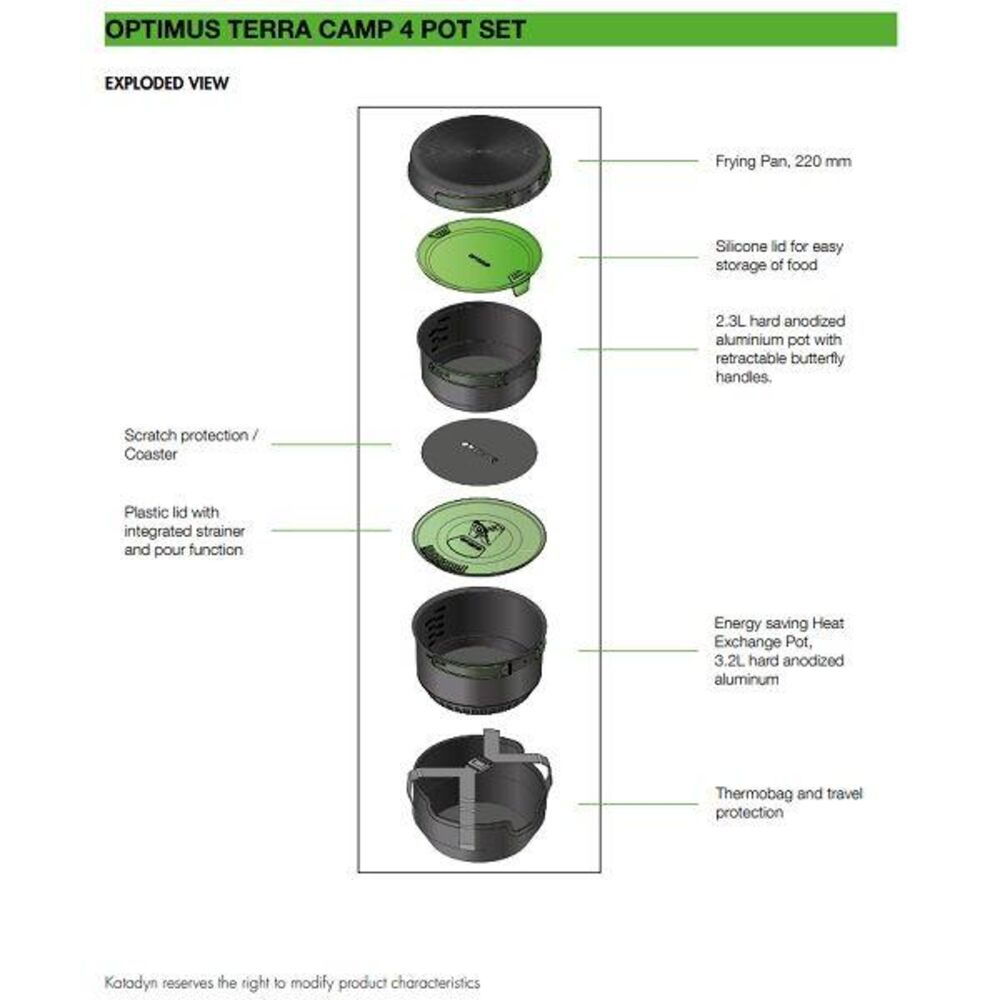 OPTIMUS TERRA CAMP 4 POT SET

EXPLODED VIEW

Frying Pan, 220 mm

Silicone lid for easy storage of food

2.3L hard anodized aluminium pot with retractable butterfly handles.

Scratch protection / Coaster

Plastic lid with integrated strainer and pour function

Energy saving Heat Exchange Pot, 3.2L hard anodized aluminum

Thermobag and travel protection

Katadyn reserves the right to modify product characteristics