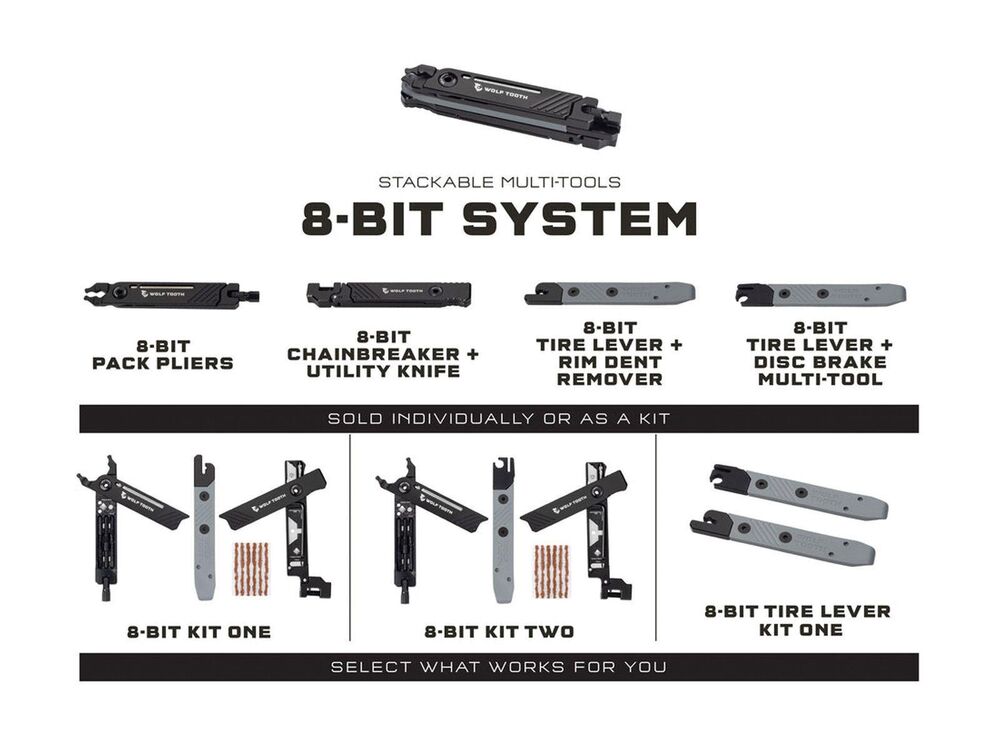 WOLF TOOTH

STACKABLE MULTI-TOOLS

8-BIT SYSTEM

WOLF TOOTH

8-BIT PACK PLIERS

WOLF TOOTH

8-BIT CHAINBREAKER + UTILITY KNIFE

8-BIT TIRE LEVER + RIM DENT REMOVER

8-BIT TIRE LEVER + DISC BRAKE MULTI-TOOL

SOLD INDIVIDUALLY OR AS A KIT

WOLF TOOTH

WOLF TOOTH

8-BIT KIT ONE

WOLF TOOTH

WOLF TOOTH

8-BIT KIT TWO

8-BIT TIRE LEVER KIT ONE

SELECT WHAT WORKS FOR YOU